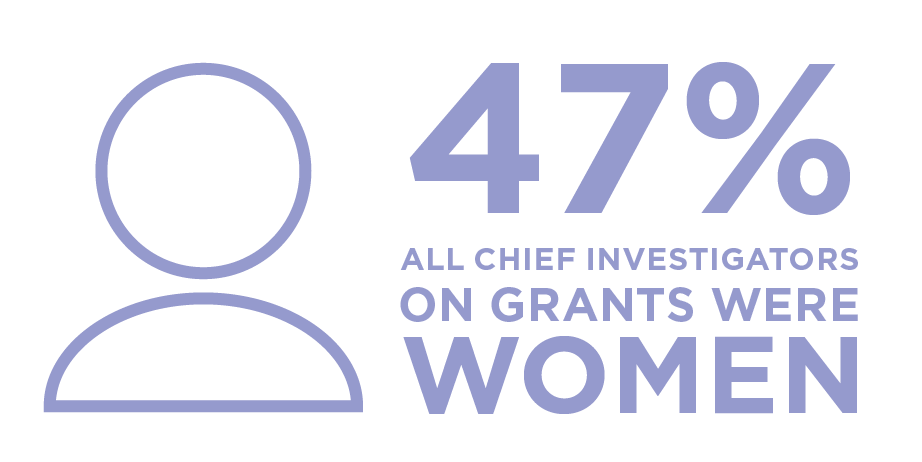 47%
ALL CHIEF INVESTIGATORS ON GRANTS WERE WOMEN